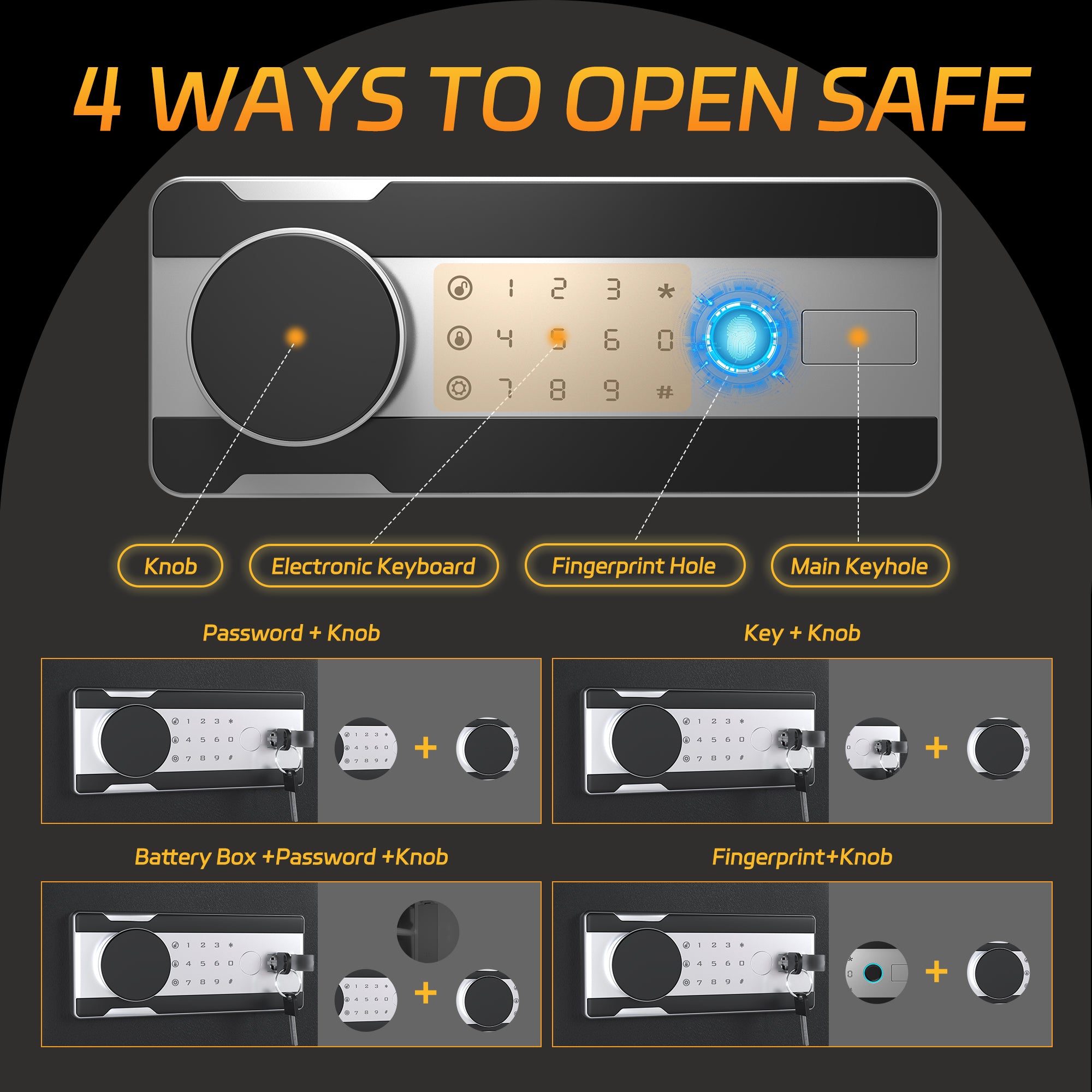 4 WAYS TO OPEN SAFE

1 2 3 *
4 5 6 0
7 8 9 #

Knob

Electronic Keyboard

Fingerprint Hole

Main Keyhole

Password + Knob

Key + Knob

Battery Box +Password +Knob

Fingerprint+Knob